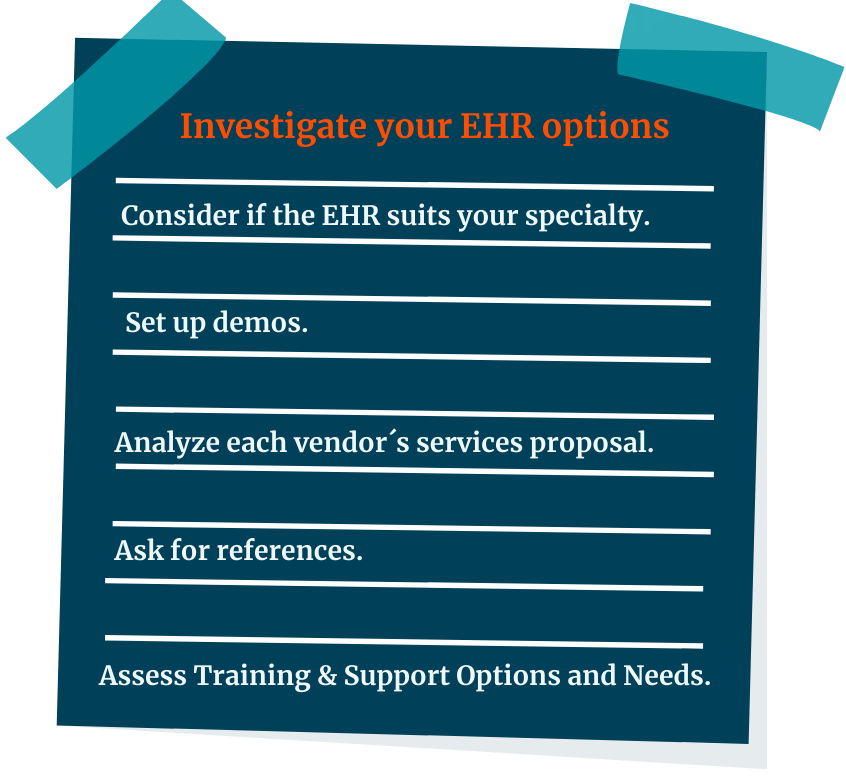 Investigate your EHR options

Consider if the EHR suits your specialty.

Set up demos.

Analyze each vendor´s services proposal.

Ask for references.

Assess Training & Support Options and Needs.