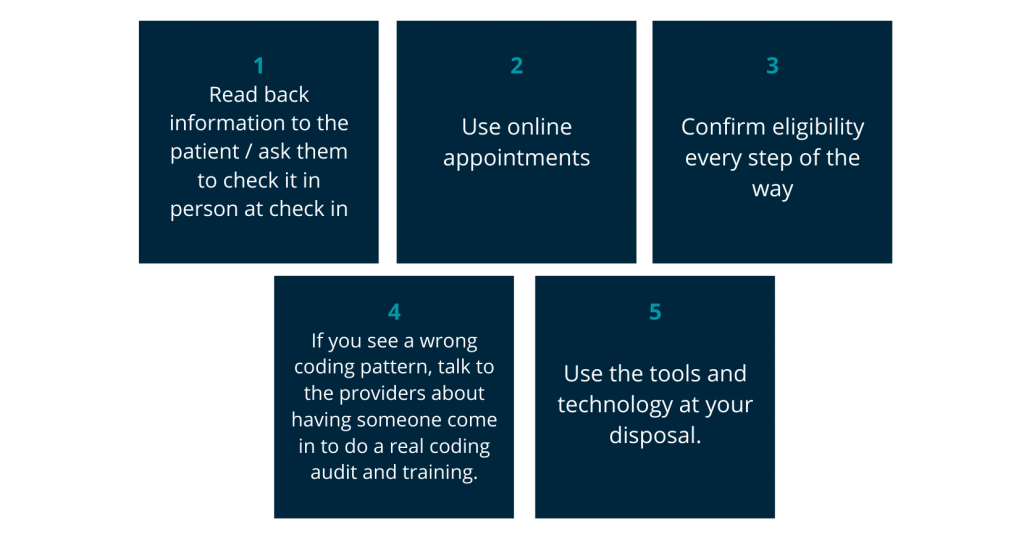 1
Read back information to the patient / ask them to check it in person at check in

2
Use online appointments

3
Confirm eligibility every step of the way

4
If you see a wrong coding pattern, talk to the providers about having someone come in to do a real coding audit and training.

5
Use the tools and technology at your disposal.