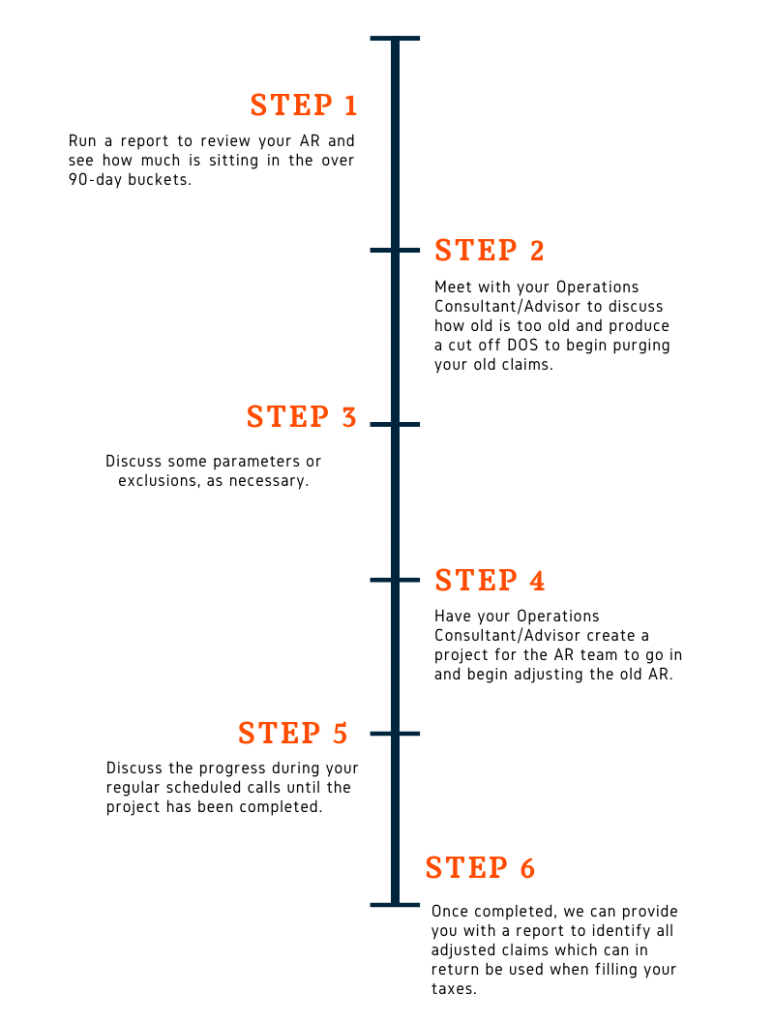 STEP 1

Run a report to review your AR and see how much is sitting in the over 90-day buckets.

STEP 2

Meet with your Operations Consultant/Advisor to discuss how old is too old and produce a cut off DOS to begin purging your old claims.

STEP 3

Discuss some parameters or exclusions, as necessary.

STEP 4

Have your Operations Consultant/Advisor create a project for the AR team to go in and begin adjusting the old AR.

STEP 5

Discuss the progress during your regular scheduled calls until the project has been completed.

STEP 6

Once completed, we can provide you with a report to identify all adjusted claims which can in return be used when filling your taxes.