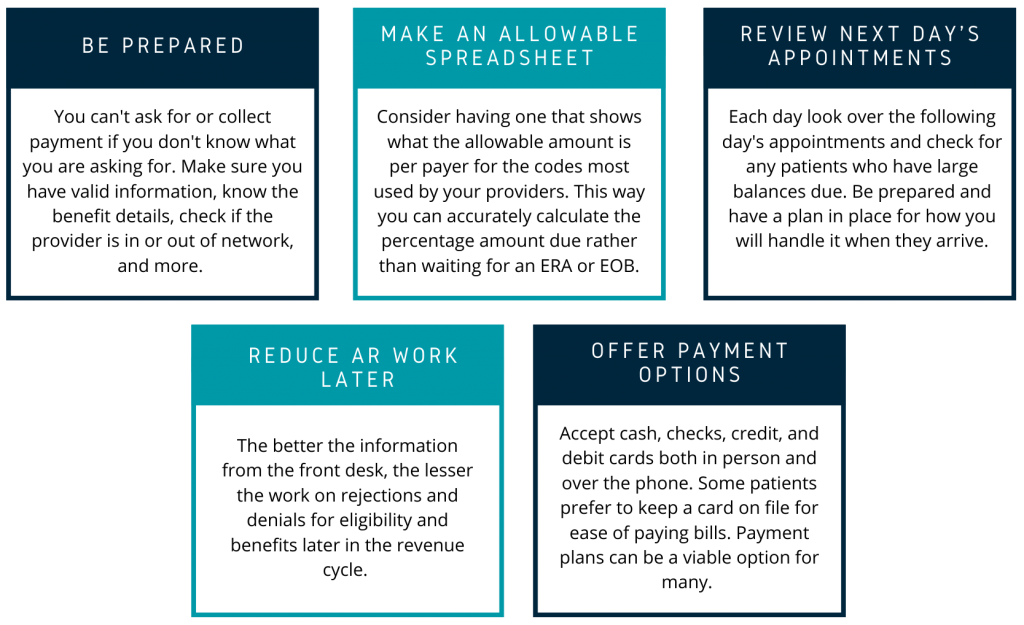 BE PREPARED

You can't ask for or collect payment if you don't know what you are asking for. Make sure you have valid information, know the benefit details, check if the provider is in or out of network, and more.

MAKE AN ALLOWABLE SPREADSHEET

Consider having one that shows what the allowable amount is per payer for the codes most used by your providers. This way you can accurately calculate the percentage amount due rather than waiting for an ERA or EOB.

REVIEW NEXT DAY'S APPOINTMENTS

Each day look over the following day's appointments and check for any patients who have large balances due. Be prepared and have a plan in place for how you will handle it when they arrive.

REDUCE AR WORK LATER

The better the information from the front desk, the lesser the work on rejections and denials for eligibility and benefits later in the revenue cycle.

OFFER PAYMENT OPTIONS

Accept cash, checks, credit, and debit cards both in person and over the phone. Some patients prefer to keep a card on file for ease of paying bills. Payment plans can be a viable option for many.