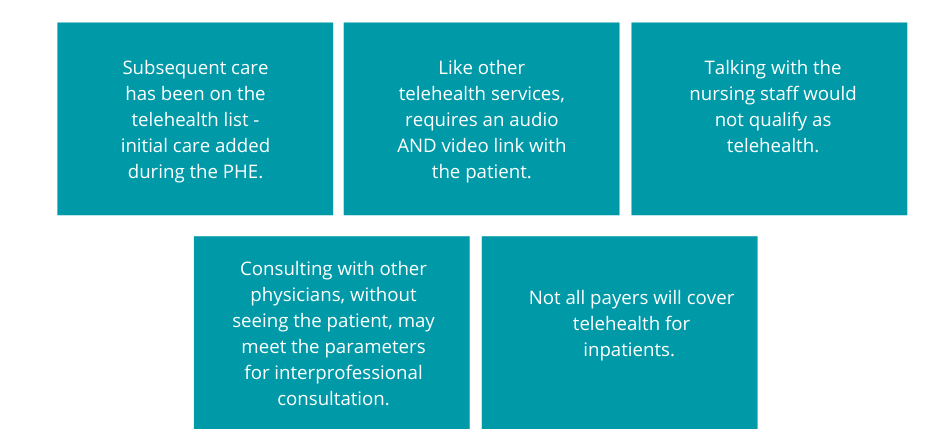 Subsequent care has been on the telehealth list - initial care added during the PHE.

Like other telehealth services, requires an audio AND video link with the patient.

Talking with the nursing staff would not qualify as telehealth.

Consulting with other physicians, without seeing the patient, may meet the parameters for interprofessional consultation.

Not all payers will cover telehealth for inpatients.