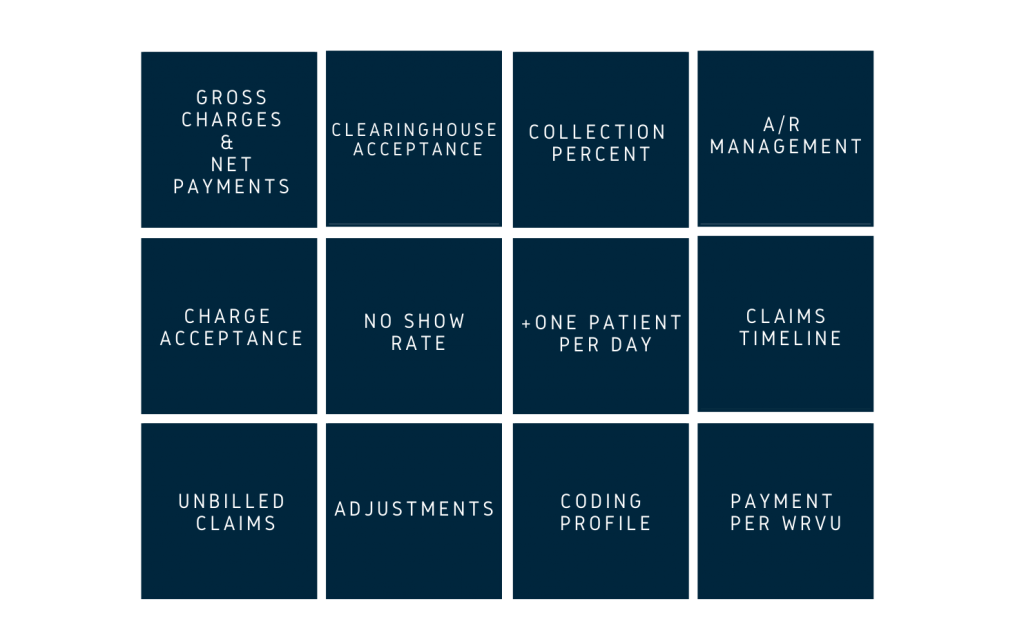 GROSS CHARGES & NET PAYMENTS

CLEARINGHOUSE ACCEPTANCE

COLLECTION PERCENT

A/R MANAGEMENT

CHARGE ACCEPTANCE

NO SHOW RATE

+ONE PATIENT PER DAY

CLAIMS TIMELINE

UNBILLED CLAIMS

ADJUSTMENTS

CODING PROFILE

PAYMENT PER WRVU