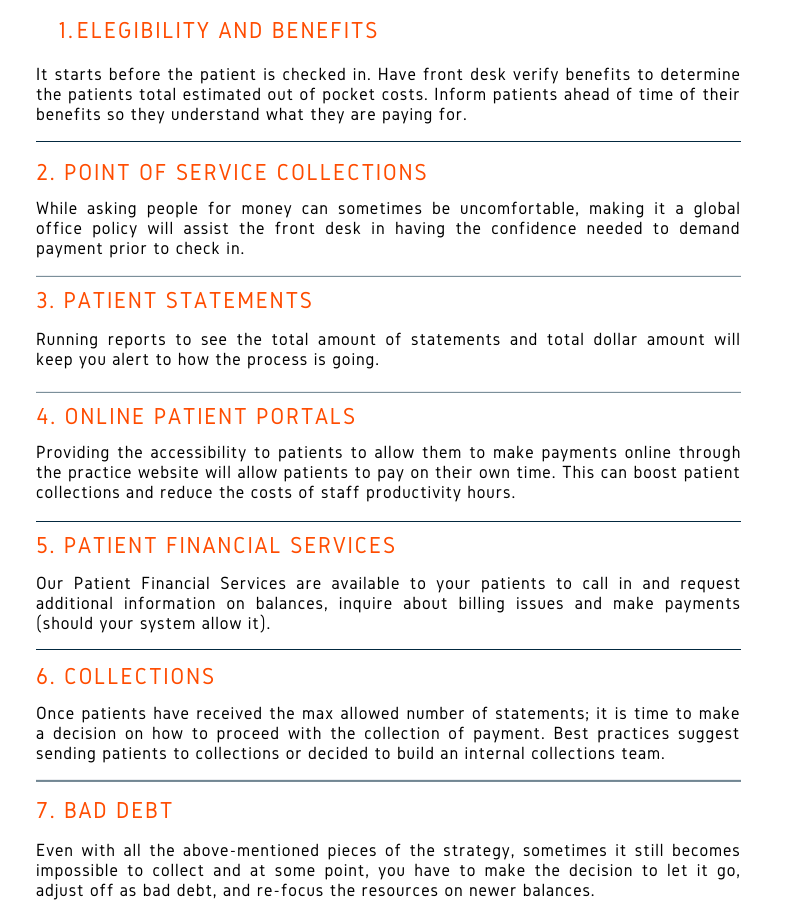 1. ELEGIBILITY AND BENEFITS

It starts before the patient is checked in. Have front desk verify benefits to determine the patients total estimated out of pocket costs. Inform patients ahead of time of their benefits so they understand what they are paying for.

2. POINT OF SERVICE COLLECTIONS

While asking people for money can sometimes be uncomfortable, making it a global office policy will assist the front desk in having the confidence needed to demand payment prior to check in.

3. PATIENT STATEMENTS

Running reports to see the total amount of statements and total dollar amount will keep you alert to how the process is going.

4. ONLINE PATIENT PORTALS

Providing the accessibility to patients to allow them to make payments online through the practice website will allow patients to pay on their own time. This can boost patient collections and reduce the costs of staff productivity hours.

5. PATIENT FINANCIAL SERVICES

Our Patient Financial Services are available to your patients to call in and request additional information on balances, inquire about billing issues and make payments (should your system allow it).

6. COLLECTIONS

Once patients have received the max allowed number of statements; it is time to make a decision on how to proceed with the collection of payment. Best practices suggest sending patients to collections or decided to build an internal collections team.

7. BAD DEBT

Even with all the above-mentioned pieces of the strategy, sometimes it still becomes impossible to collect and at some point, you have to make the decision to let it go, adjust off as bad debt, and re-focus the resources on newer balances.